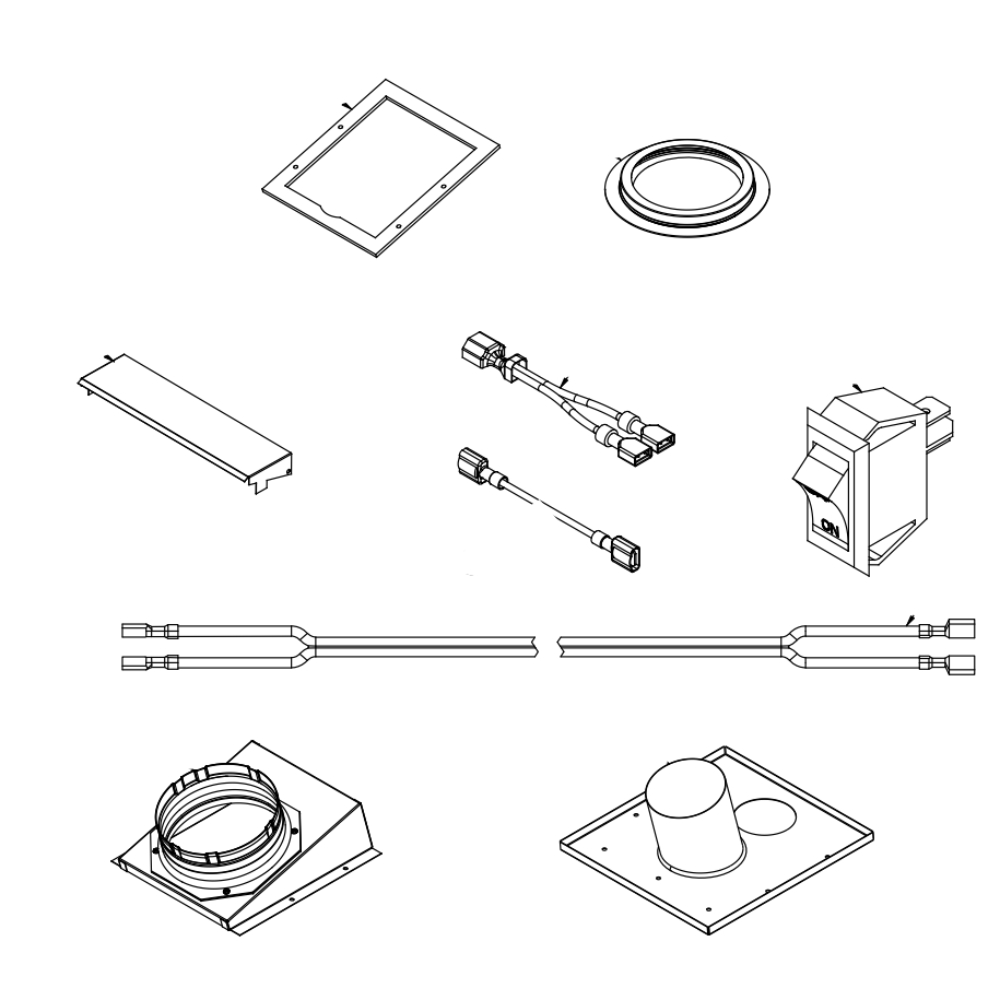 ON