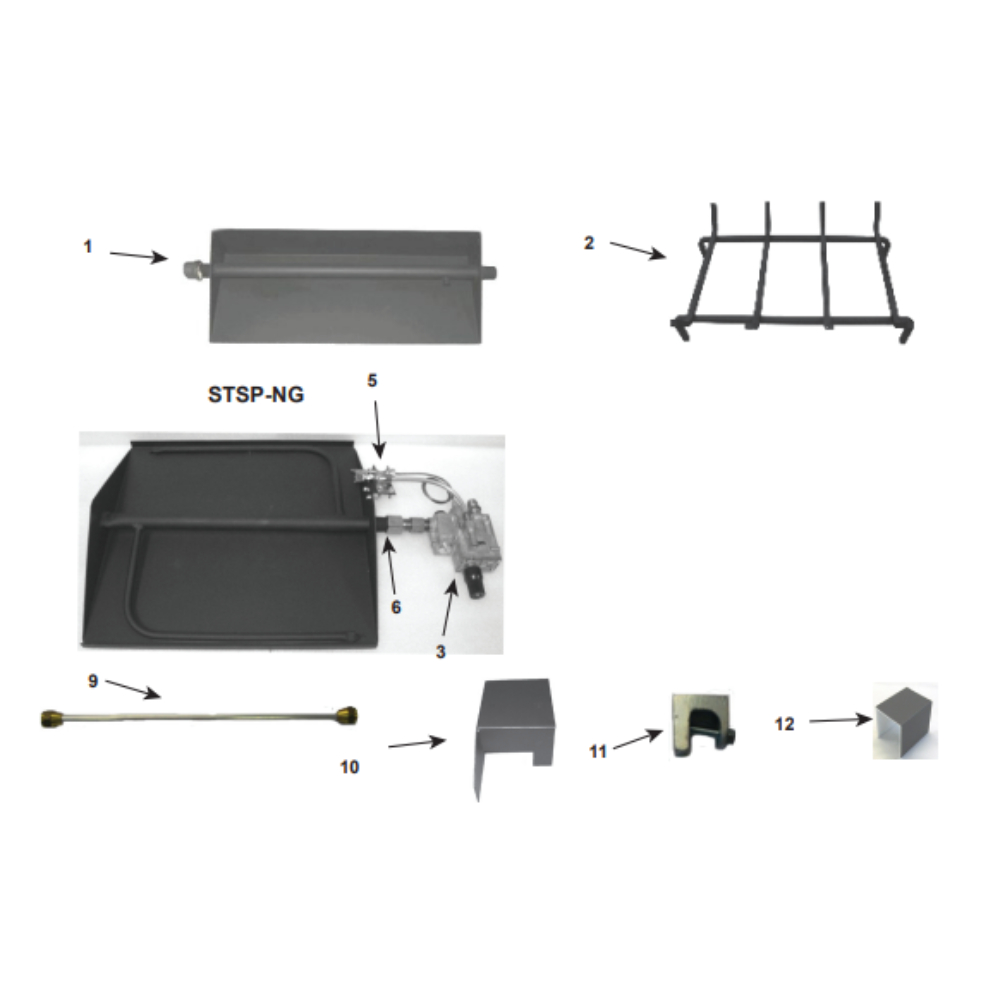 1

2

STSP-NG

5

6

3

9

10

11

12