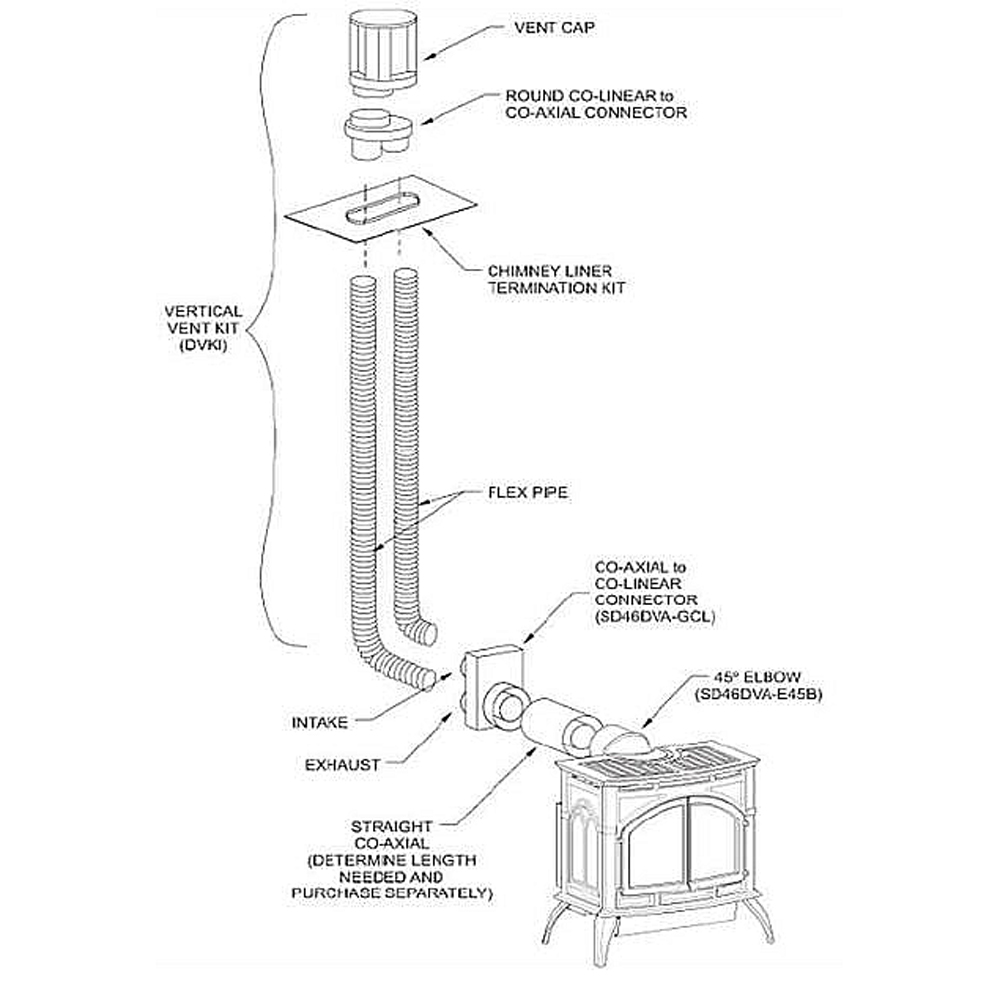 VENT CAP

ROUND CO-LINEAR to CO-AXIAL CONNECTOR

CHIMNEY LINER TERMINATION KIT

VERTICAL VENT KIT (DVKI)

FLEX PIPE

CO-AXIAL to CO-LINEAR CONNECTOR (SD46DVA-GCL)

45° ELBOW (SD46DVA-E45B)

INTAKE

EXHAUST

STRAIGHT CO-AXIAL (DETERMINE LENGTH NEEDED AND PURCHASE SEPARATELY)